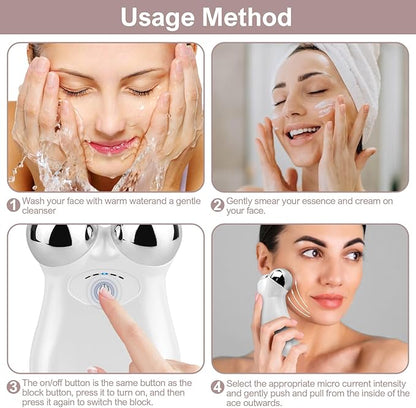 Usage Method

1 Wash your face with warm waterand a gentle cleanser

2 Gently smear your essence and cream on your face.

3 The on/off button is the same button as the block button, press it to turn on, and then press it again to switch the block.

4 Select the appropriate micro current intensity and gently push and pull from the inside of the ace outwards.