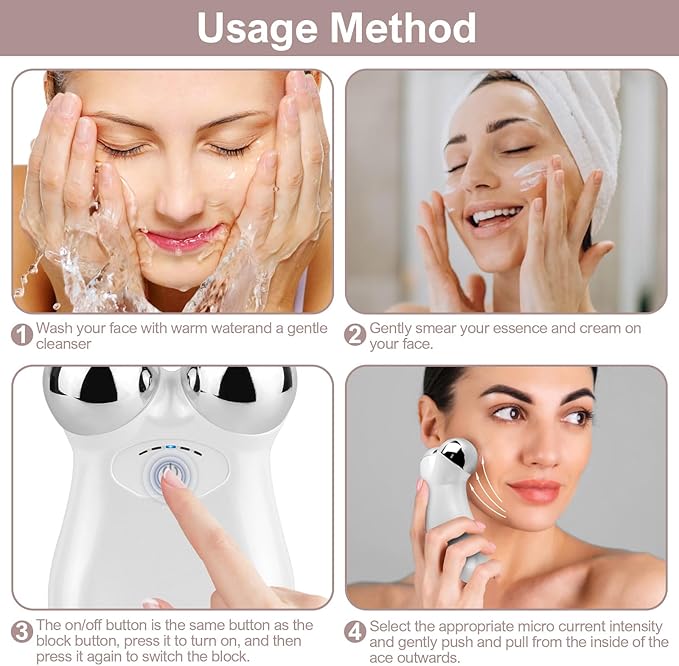 Usage Method

1 Wash your face with warm waterand a gentle cleanser

2 Gently smear your essence and cream on your face.

3 The on/off button is the same button as the block button, press it to turn on, and then press it again to switch the block.

4 Select the appropriate micro current intensity and gently push and pull from the inside of the ace outwards.