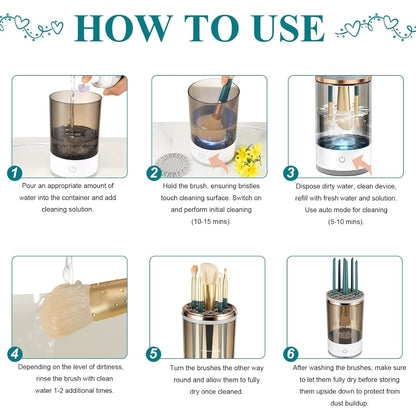 HOW TO USE

1
Pour an appropriate amount of water into the container and add cleaning solution.

2
Hold the brush, ensuring bristles touch cleaning surface. Switch on and perform initial cleaning (10-15 mins).

3
Dispose dirty water, clean device, refill with fresh water and solution. Use auto mode for cleaning (5-10 mins).

4
Depending on the level of dirtiness, rinse the brush with clean water 1-2 additional times.

5
Turn the brushes the other way round and allow them to fully dry once cleaned.

6
After washing the brushes, make sure to let them fully dry before storing them upside down to protect from dust buildup.