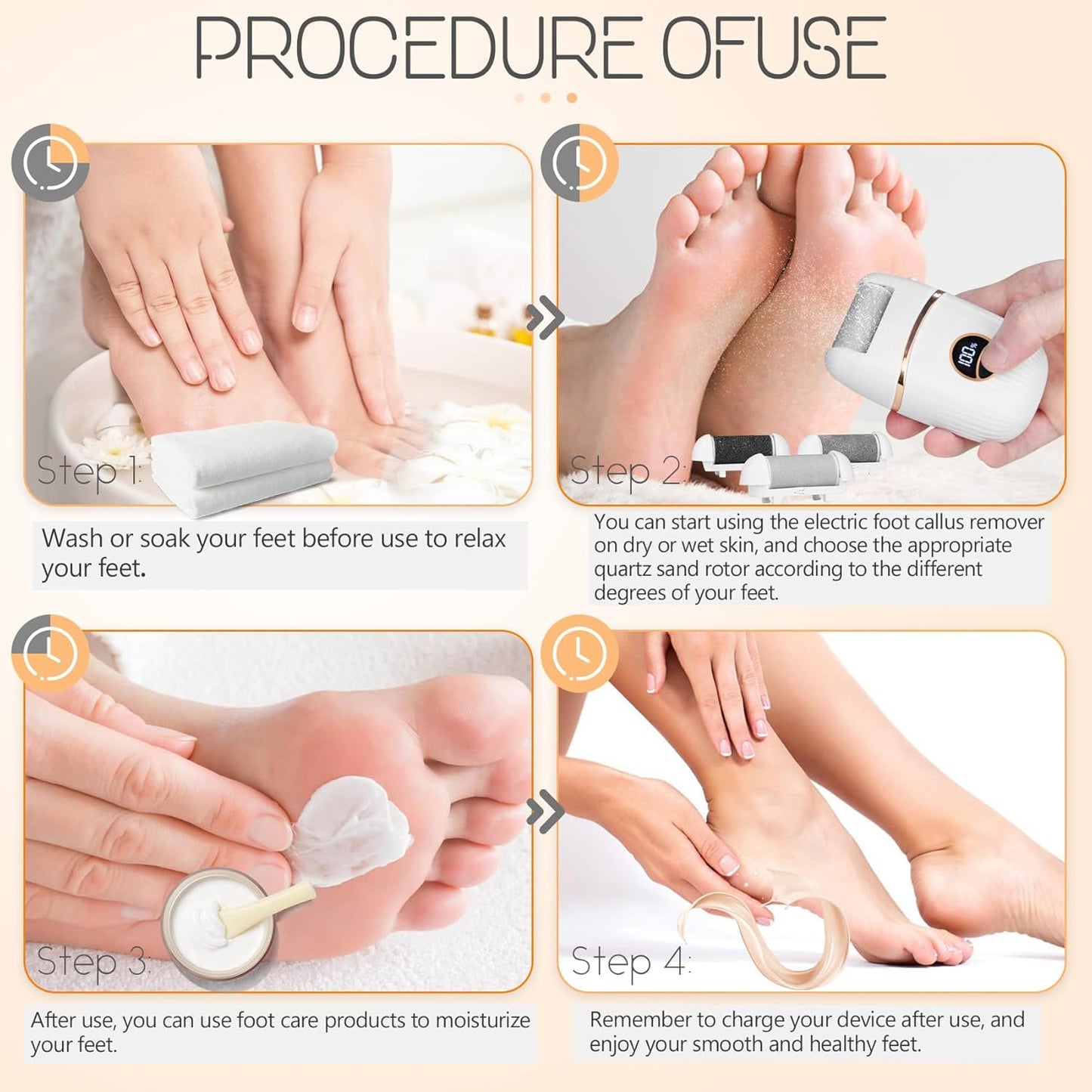 PROCEDURE OFUSE

Step 1:

Wash or soak your feet before use to relax your feet.

100%

Step 2:

You can start using the electric foot callus remover on dry or wet skin, and choose the appropriate quartz sand rotor according to the different degrees of your feet.

Step 3:

After use, you can use foot care products to moisturize your feet.

Step 4:

Remember to charge your device after use, and enjoy your smooth and healthy feet.