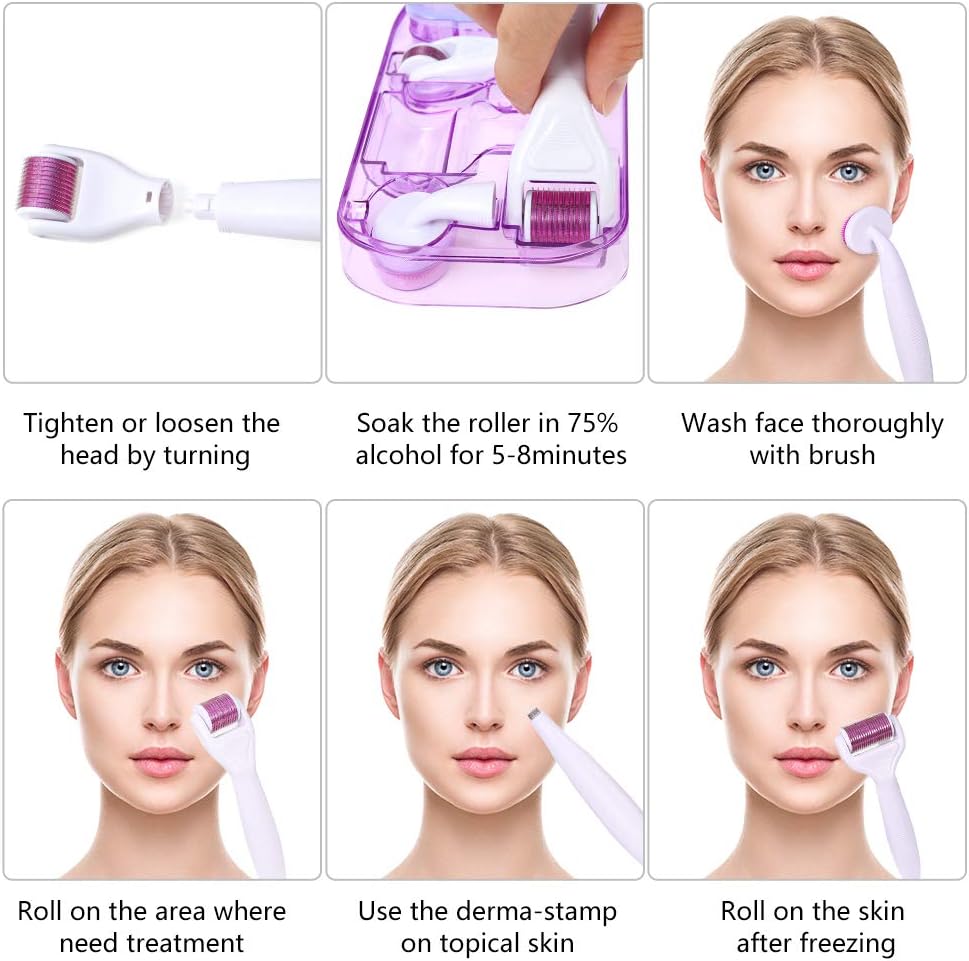 Tighten or loosen the head by turning

Soak the roller in 75% alcohol for 5-8minutes

Wash face thoroughly with brush

Roll on the area where need treatment

Use the derma-stamp on topical skin

Roll on the skin after freezing