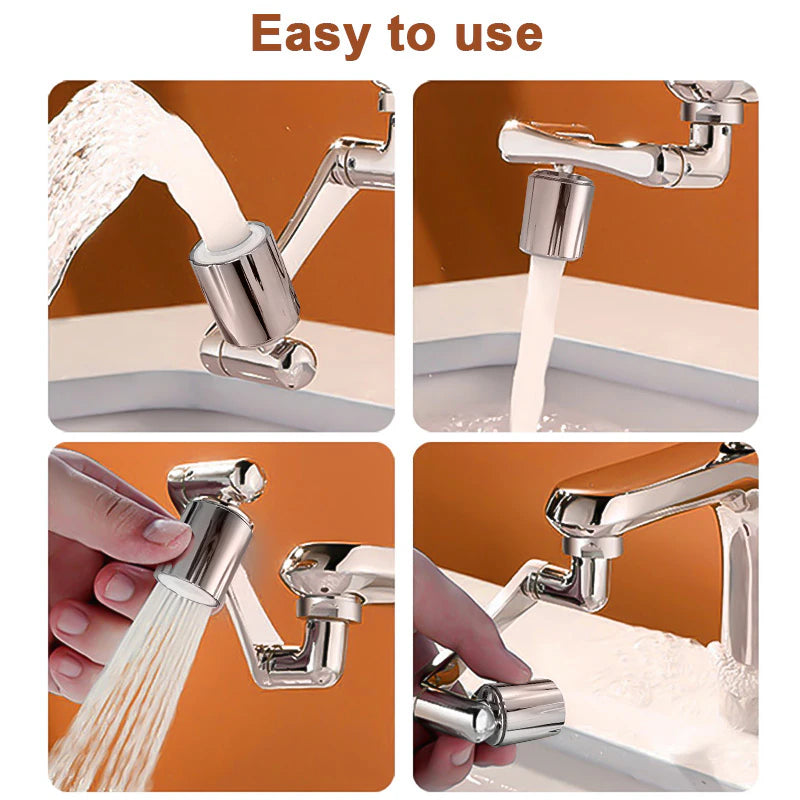 Easy to use