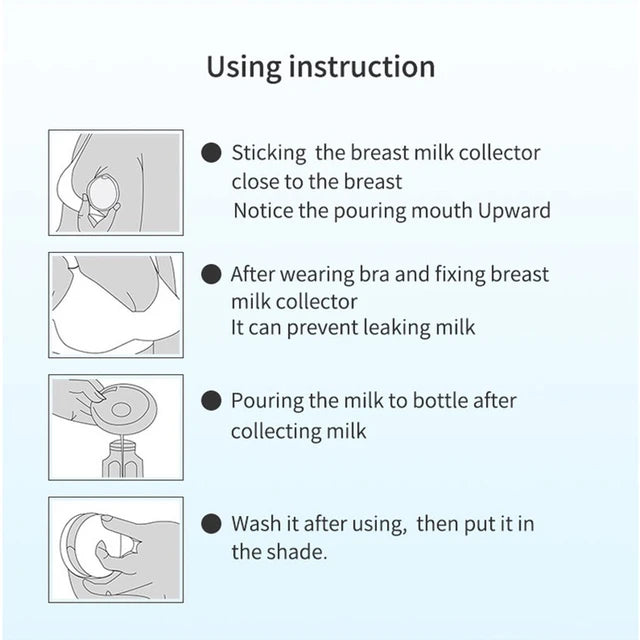 Using instruction

● Sticking the breast milk collector close to the breast
Notice the pouring mouth Upward

● After wearing bra and fixing breast milk collector
It can prevent leaking milk

● Pouring the milk to bottle after collecting milk

● Wash it after using, then put it in the shade.