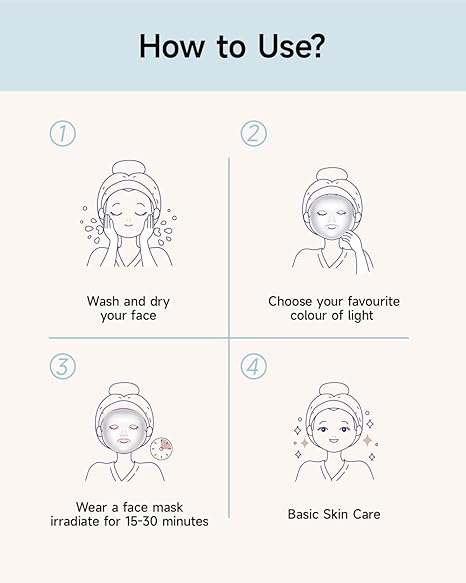 How to Use?

①

Wash and dry your face

②

Choose your favourite colour of light

③

Wear a face mask irradiate for 15-30 minutes

④

Basic Skin Care